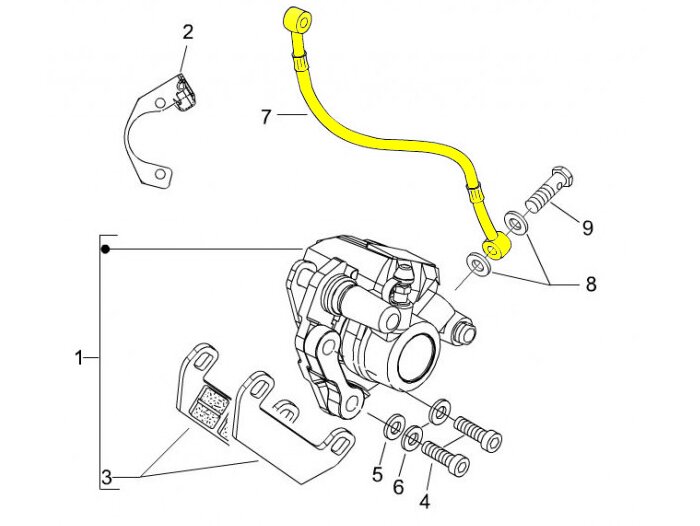 2
7
9
8
1
3
5
6
4