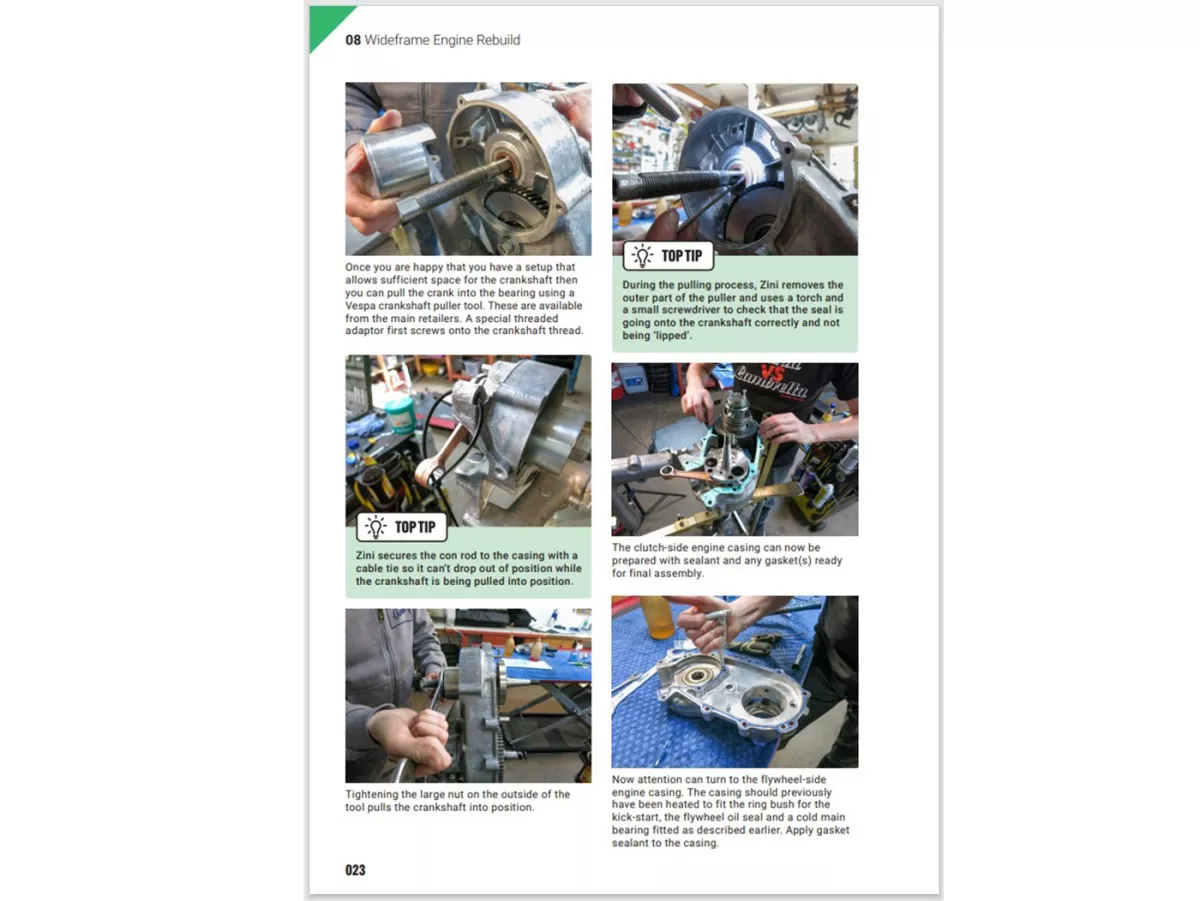 08 Wideframe Engine Rebuild

Once you are happy that you have a setup that allows sufficient space for the crankshaft then you can pull the crank into the bearing using a Vespa crankshaft puller tool. These are available from the main retailers. A special threaded adaptor first screws onto the crankshaft thread.

TOP TIP

Zini secures the con rod to the casing with a cable tie so it can't drop out of position while the crankshaft is being pulled into position.

Tightening the large nut on the outside of the tool pulls the crankshaft into position.

TOP TIP

During the pulling process, Zini removes the outer part of the puller and uses a torch and a small screwdriver to check that the seal is going onto the crankshaft correctly and not being 'lipped'.

VS Lambretta

The clutch-side engine casing can now be prepared with sealant and any gasket(s) ready for final assembly.

Now attention can turn to the flywheel-side engine casing. The casing should previously have been heated to fit the ring bush for the kick-start, the flywheel oil seal and a cold main bearing fitted as described earlier. Apply gasket sealant to the casing.

023