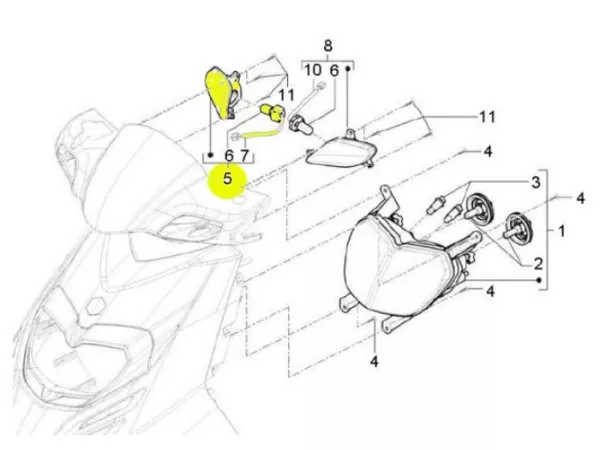 8
10
6
11
11
6
7
5
4
3
4
1
2
4
4