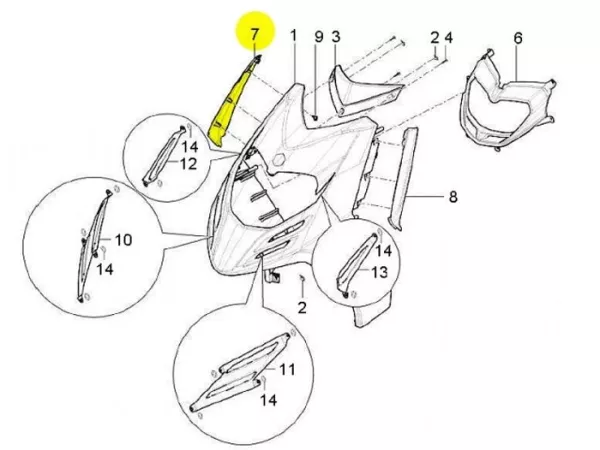 7
1
9
3
2
4
6
14
12
8
10
14
14
13
2
11
14