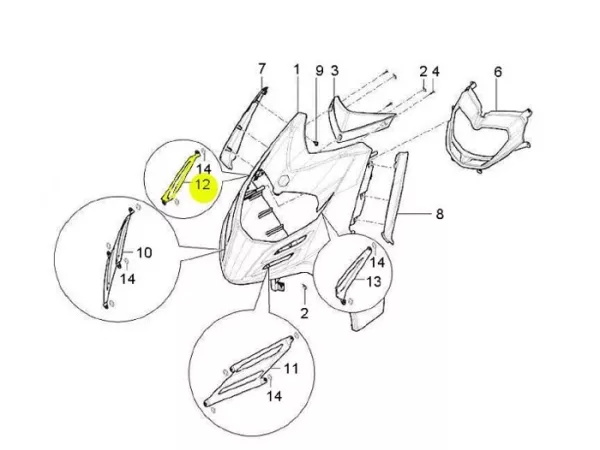 7
1
9
3
2
4
6
14
12
8
10
14
14
13
2
11
14