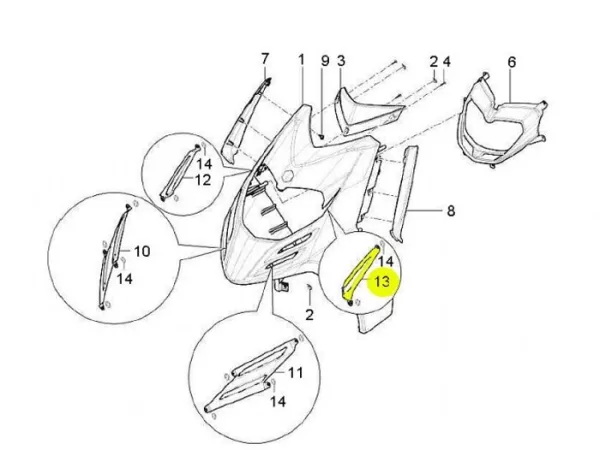 7
1
9
3
2
4
6
14
12
8
10
14
14
13
2
11
14