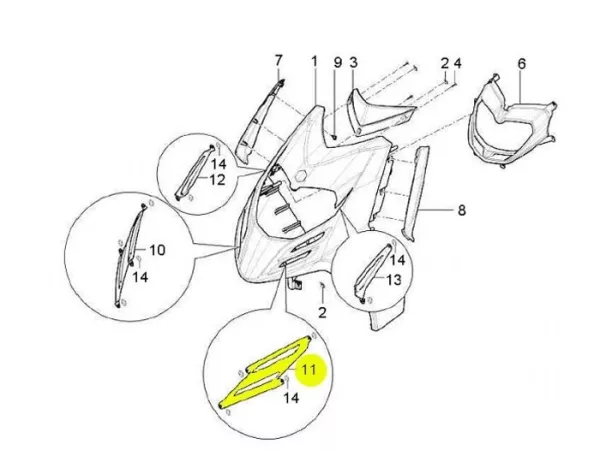 7
1
9
3
2
4
6
14
12
8
10
14
14
13
2
11
14