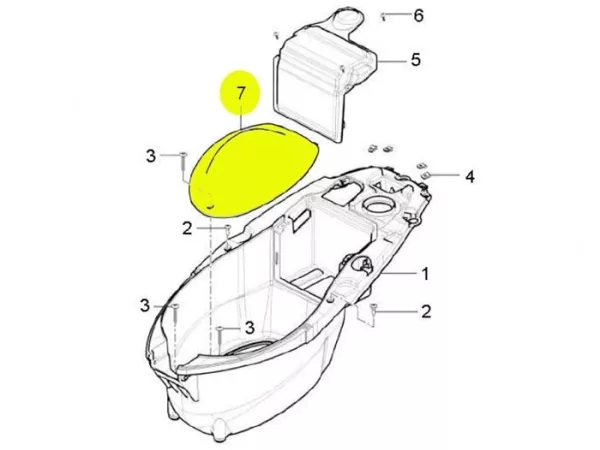 6
5
7
3
4
2
1
3
2
3