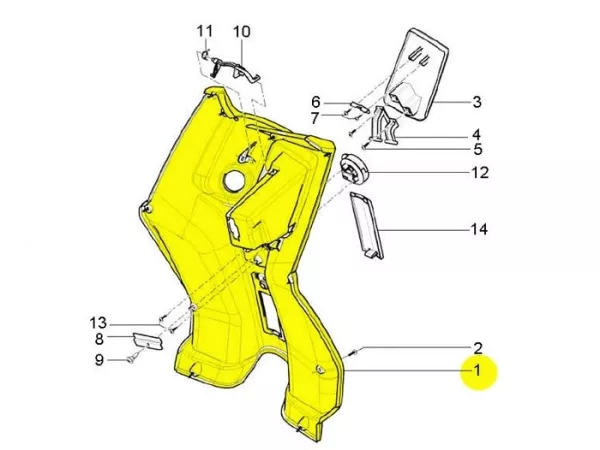 11
10
6
7
3
4
5
12
14
13
8
9
2
1