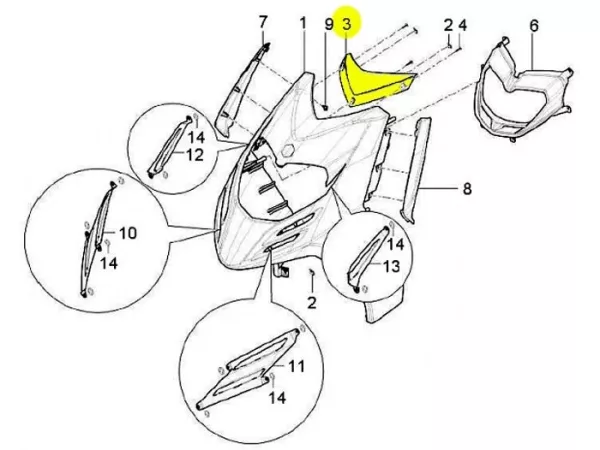 7
1
9
3
2
4
6
14
12
8
10
14
14
13
2
11
14