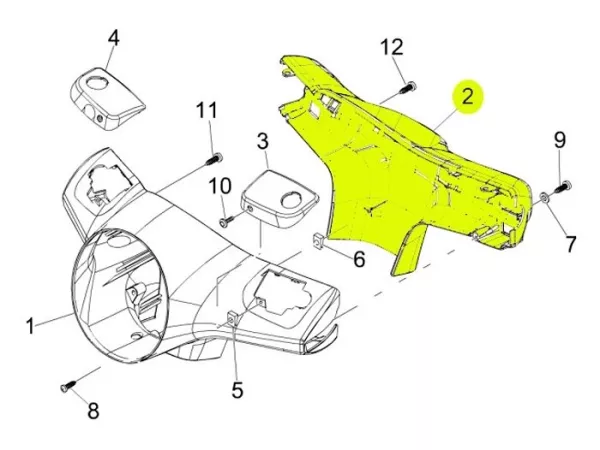 4
12
2
11
3
9
10
7
6
1
5
8