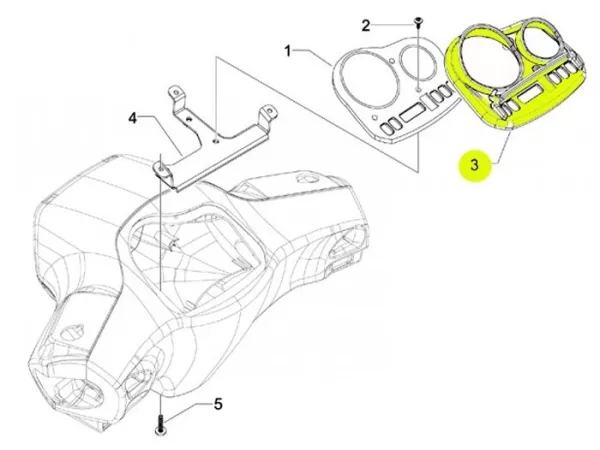 2
1
4
3
5