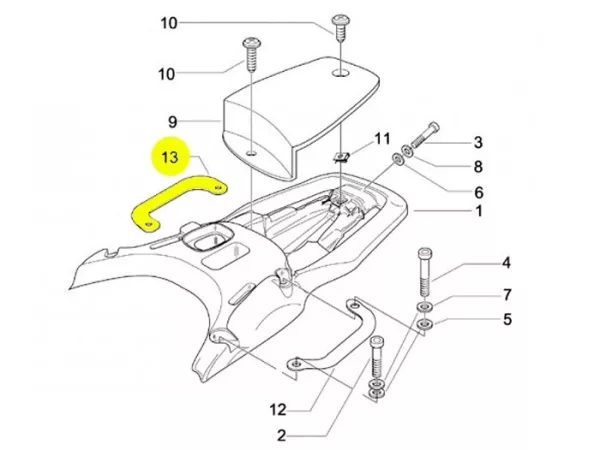 10
10
9
13
11
3
8
6
1
4
7
5
12
2