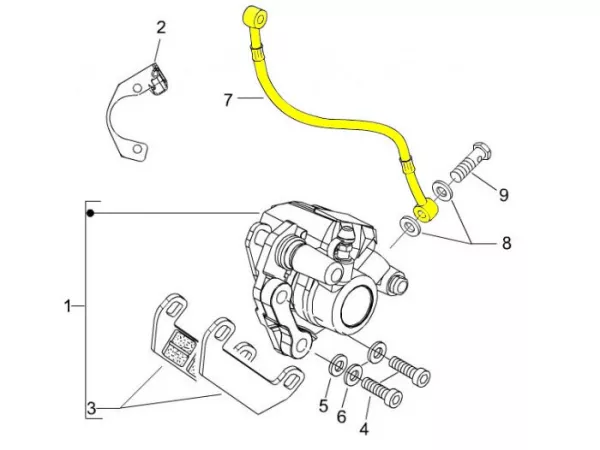 2
7
9
8
1
3
5
6
4